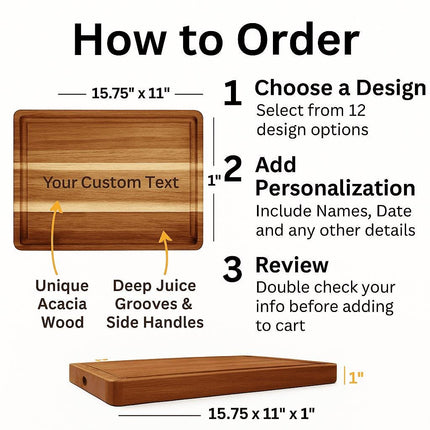 How to Order

15.75" x 11"

Your Custom Text

1"

Unique Acacia Wood

Deep Juice Grooves & Side Handles

1 Choose a Design
Select from 12 design options

2 Add Personalization
Include Names, Date and any other details

3 Review
Double check your info before adding to cart

1"

15.75 x 11" x 1"